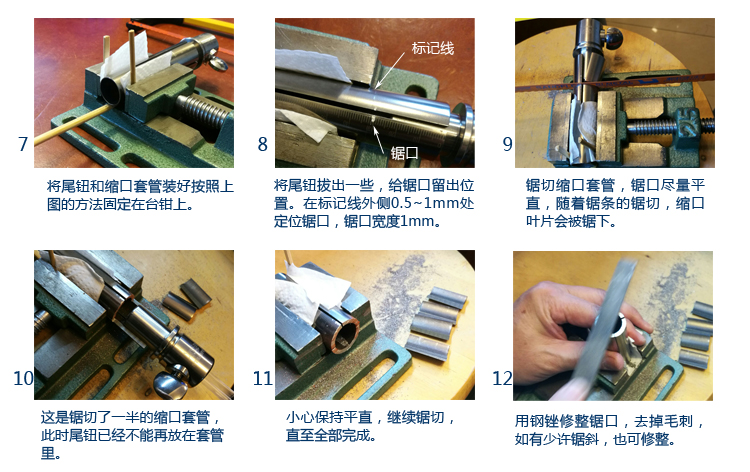 7

将尾钮和缩口套管装好按照上图的方法固定在台钳上。

8

标记线

锯口

将尾钮拔出一些，给锯口留出位置。在标记线外侧0.5~1mm处定位锯口，锯口宽度1mm。

9

锯切缩口套管，锯口尽量平直，随着锯条的锯切，缩口叶片会被锯下。

10

这是锯切了一半的缩口套管，此时尾钮已经不能再放在套管里。

11

小心保持平直，继续锯切，直至全部完成。

12

用钢锉修整锯口，去掉毛刺，如有少许锯斜，也可修整。